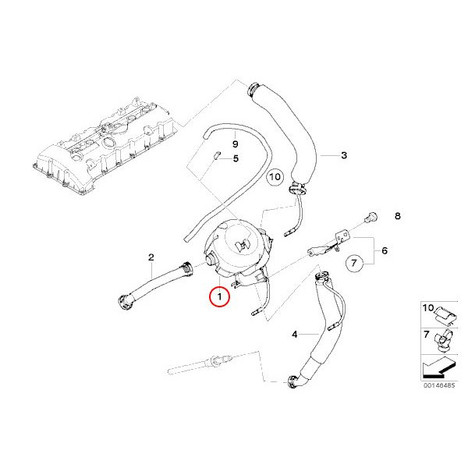 9
5
3
10
8
6
7
2
1
4
10
7
00146485