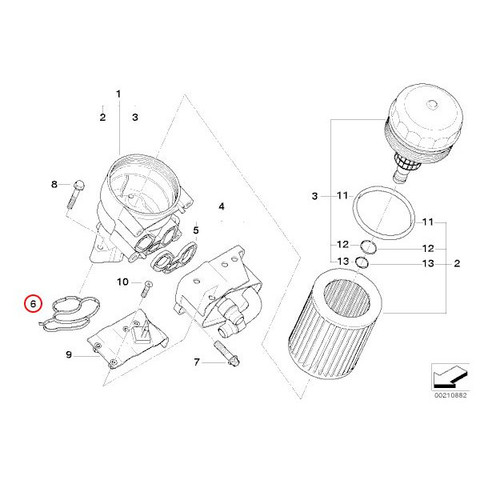 1
2
3
8
4
5
10
6
9
7
3
11
11
12
12
13
13
2
00210882