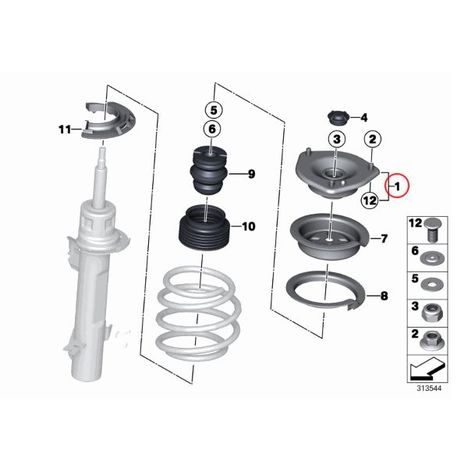 11
5
6
9
10
4
3
2
1
12
7
8
12
6
5
3
2
313544