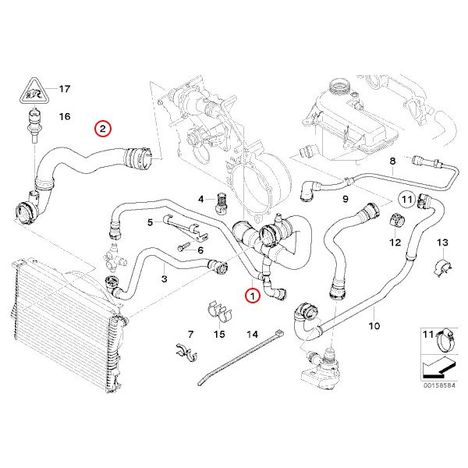 17
16
2
8
4
9
11
5
12
13
6
3
1
10
7
15
14
11
00158584