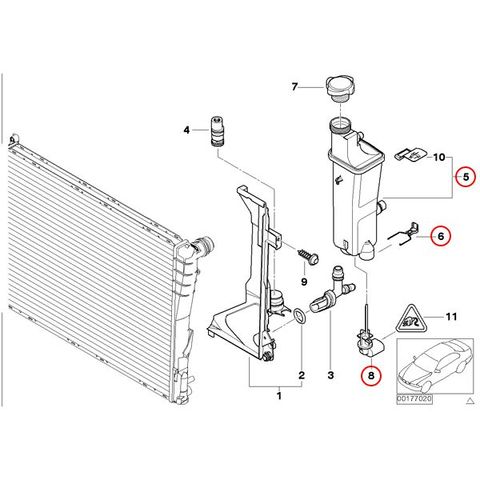 7
4
10
5
6
9
11
2
3
8
1
00177020