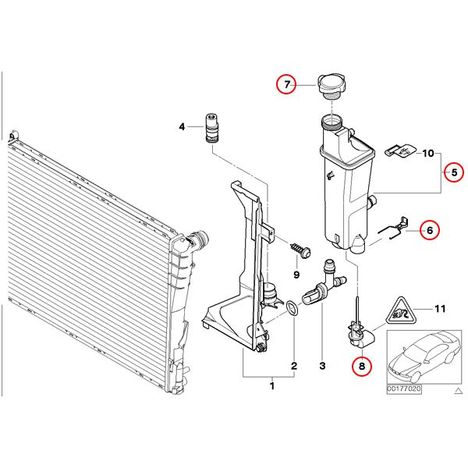 7
4
10
5
6
9
11
2
3
8
1
00177020