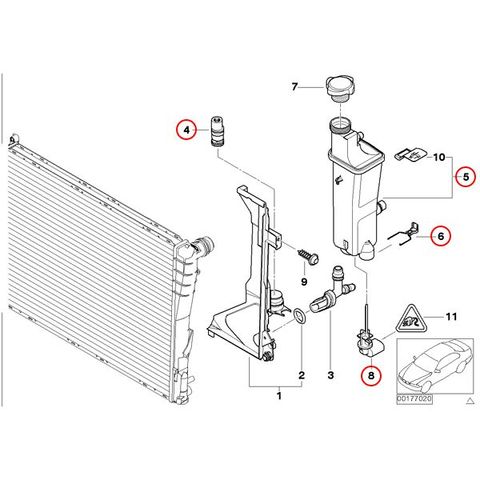 7
4
10
5
6
9
11
2
3
8
1
00177020