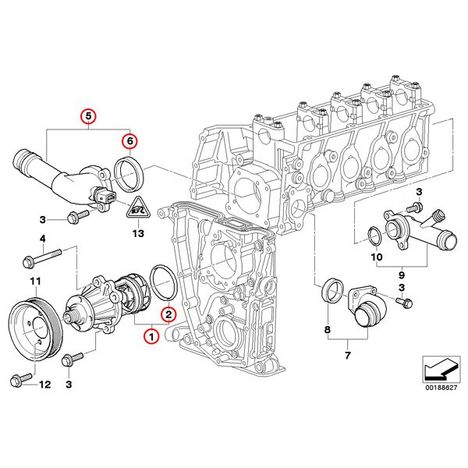 5
6
3
13
4
11
2
1
12
3
3
10
9
3
8
7
00188627