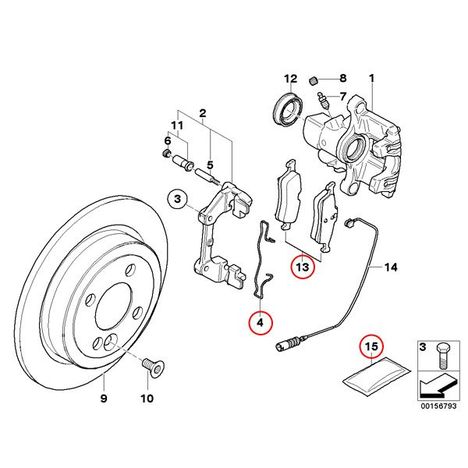 12
8
1
7
2
11
6
5
3
13
14
4
15
3
9
10
00156793