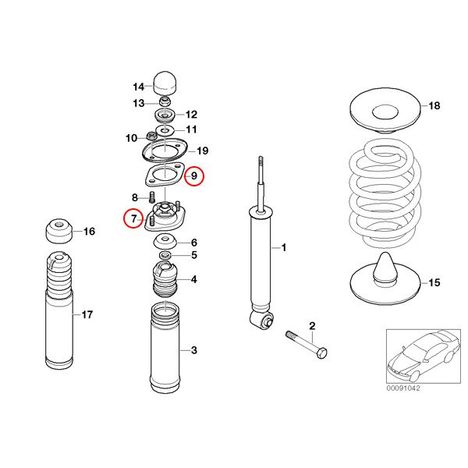 14
13
12
11
10
19
9
8
7
6
5
4
3
16
17
1
2
18
15
00091042