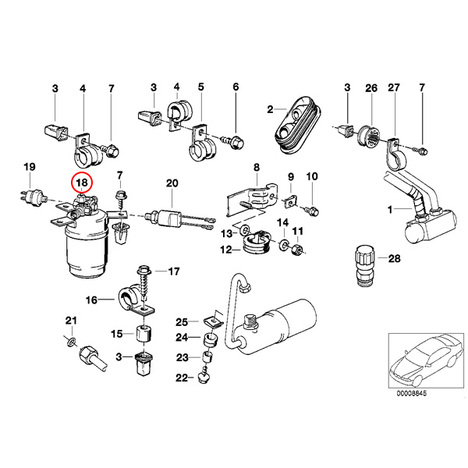 3
4
7
3
4
5
6
2
3
26
27
7
19
18
7
20
8
9
10
1
13
14
11
12
28
17
16
21
15
3
25
24
23
22
00008845