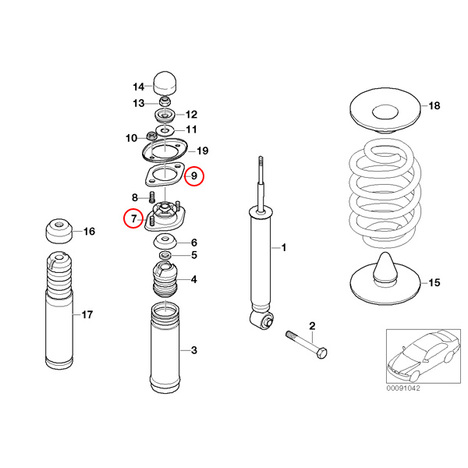 14
13
12
11
10
19
9
8
7
6
5
4
3
16
17
1
2
18
15
00091042