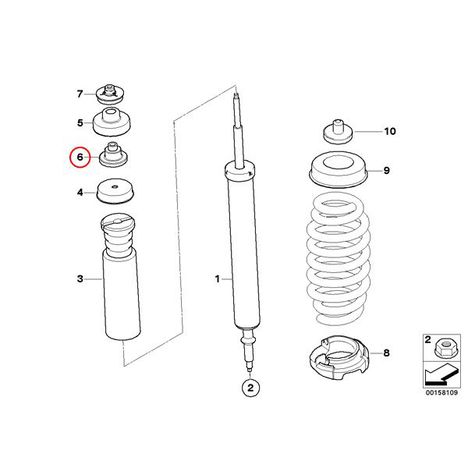 7
5
6
4
3
1
2
10
9
8
2
00158109