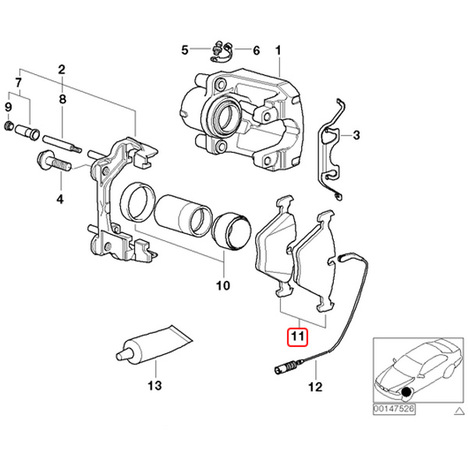 5
6
1
2
7
8
9
3
4
10
11
13
12
00147526