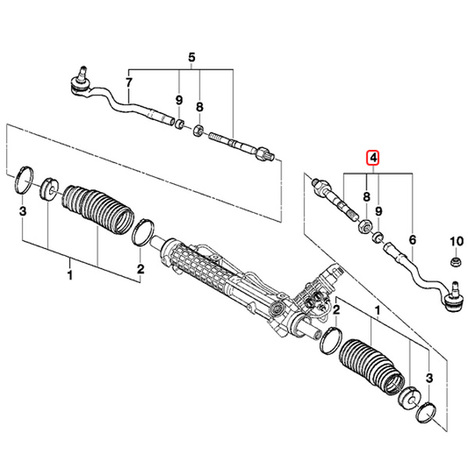 5
7
9
8
3
1
2
4
8
9
6
10
2
1
3