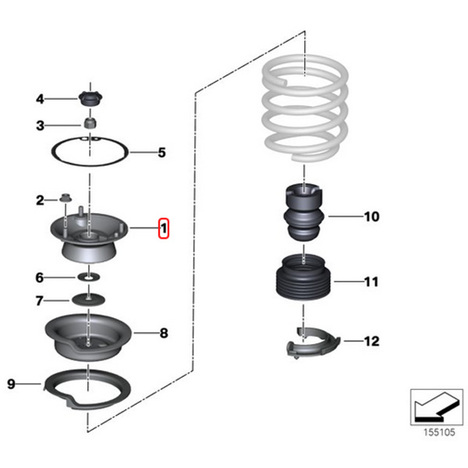 4
3
5
2
1
6
7
8
9
10
11
12
155105