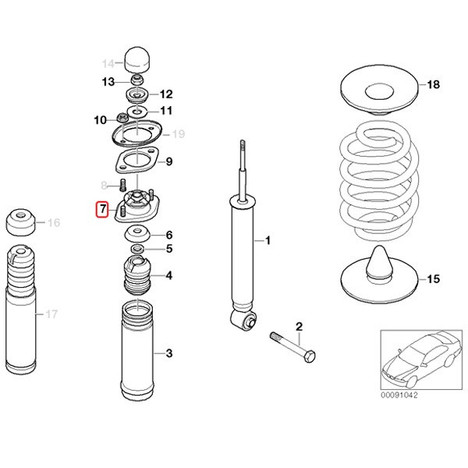 14
13
12
11
10
19
9
8
7
6
5
4
3
16
17
1
2
18
15
00091042