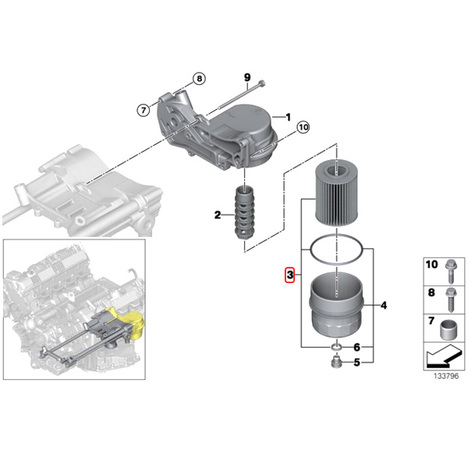 8
9
7
1
10
2
3
4
6
5
10
8
7
133796