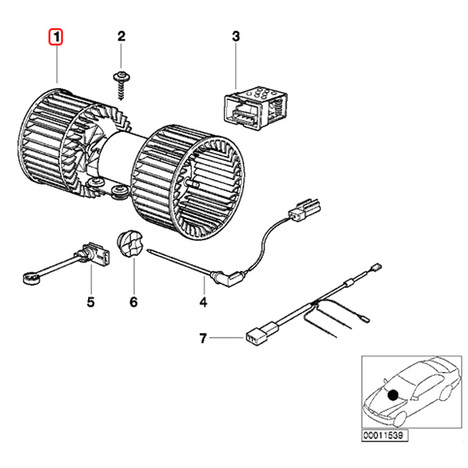 1
2
3
5
6
4
7
00011539