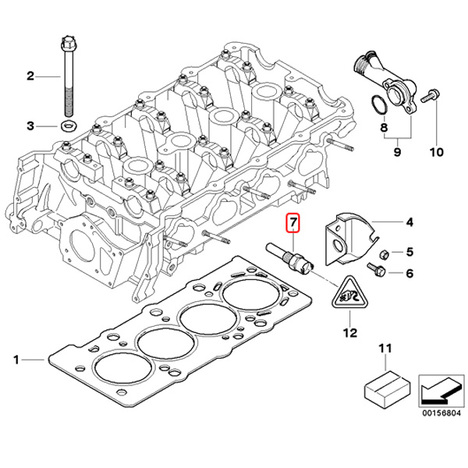 2
3
8
9
10
7
4
5
6
12
1
11
00156804