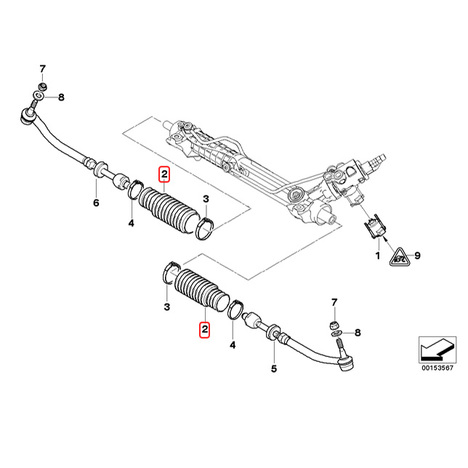 7
8
2
3
6
4
1
9
3
2
4
7
8
5
00153567