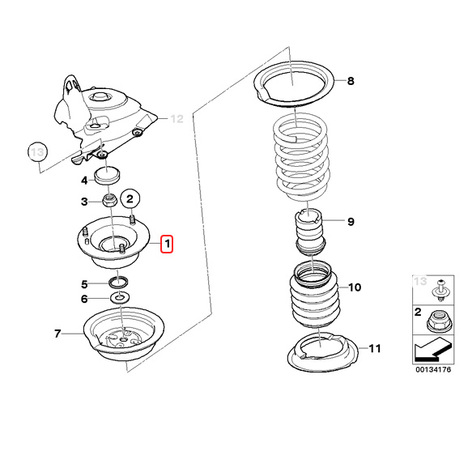 12
13
4
3
2
1
5
6
7
8
9
10
11
13
2
00134176