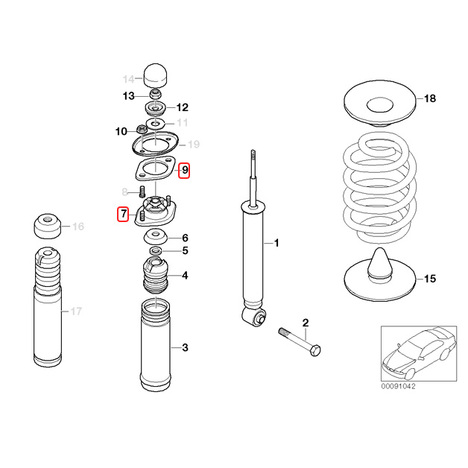 14
13
12
10
11
19
9
8
7
16
6
5
4
17
3
1
2
18
15
00091042