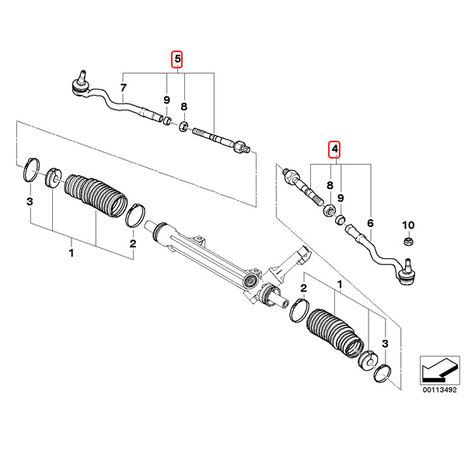 5
7
9
8
4
8
9
6
10
3
1
2
2
1
3
00113492