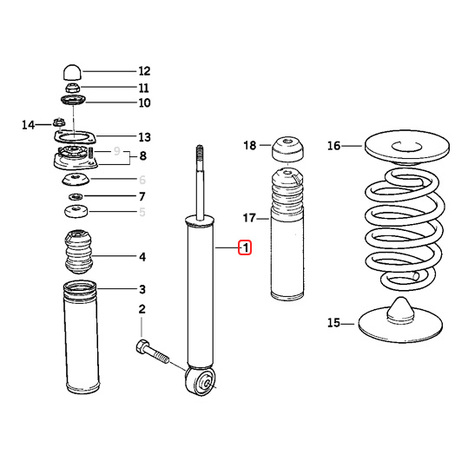 12
11
10
14
13
9
8
6
7
5
4
3
2
1
18
17
16
15