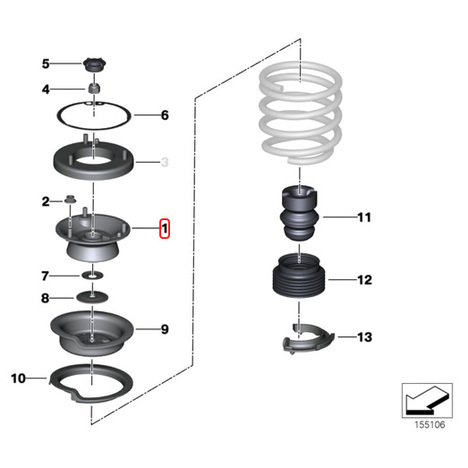 5
4
6
3
2
1
7
8
9
10
11
12
13
155106