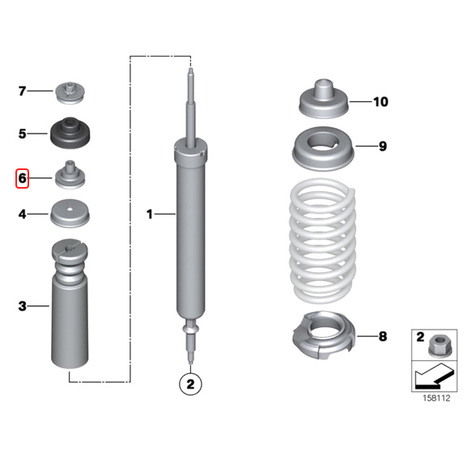 7
5
6
4
3
1
2
10
9
8
2
158112