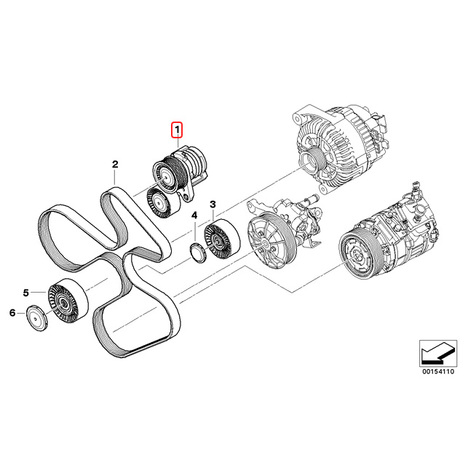 1
2
3
4
5
6
00154110