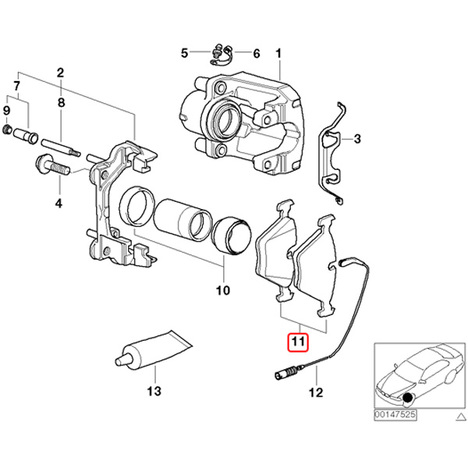 5
6
1
2
7
8
9
3
4
10
11
13
12
00147525