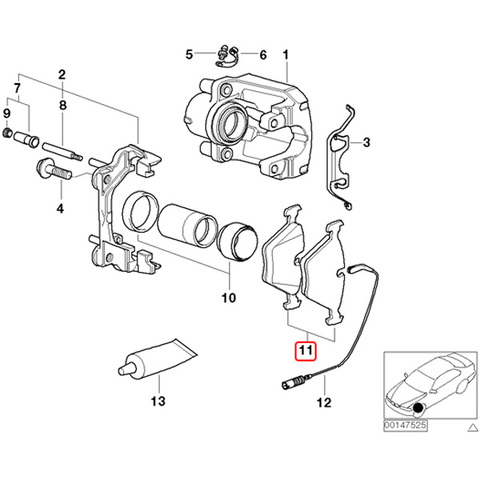 5
6
1
2
7
8
9
3
4
10
11
13
12
00147525