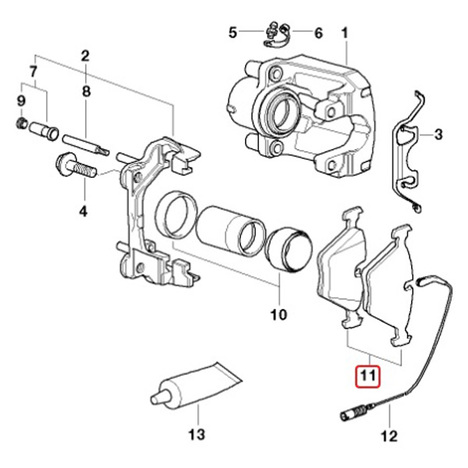 5
6
1
2
7
8
9
3
4
10
11
13
12