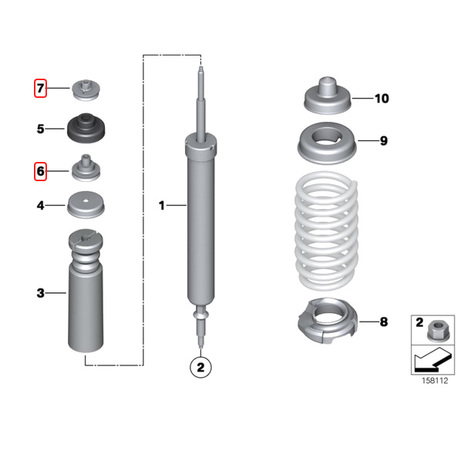 7
5
6
4
3
1
2
10
9
8
2
158112