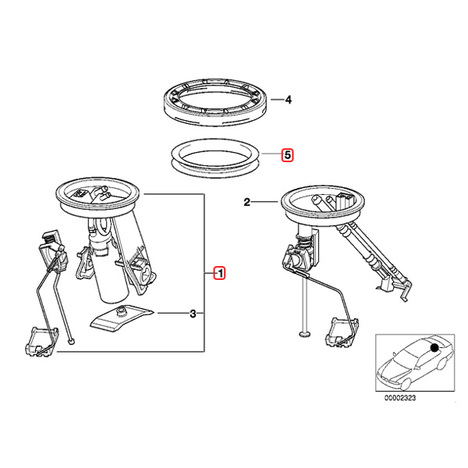 4

5

2

1

3

00002323