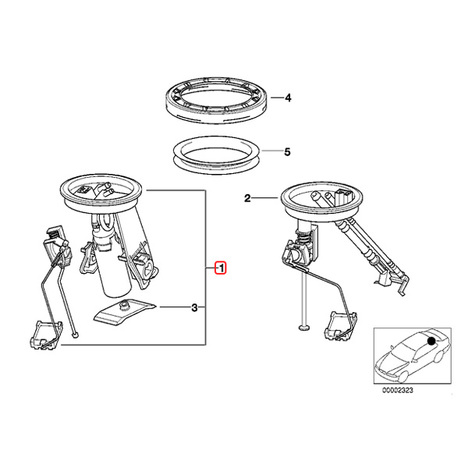 4

5

2

1

3

00002323