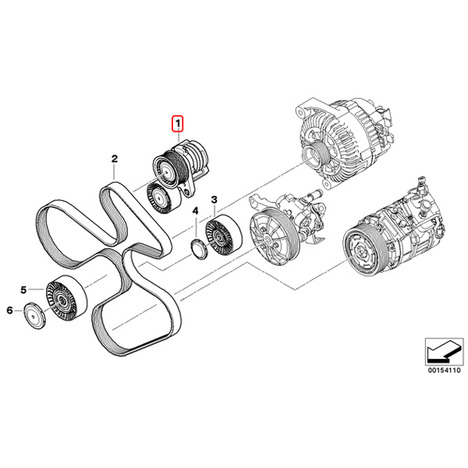 1
2
3
4
5
6
00154110