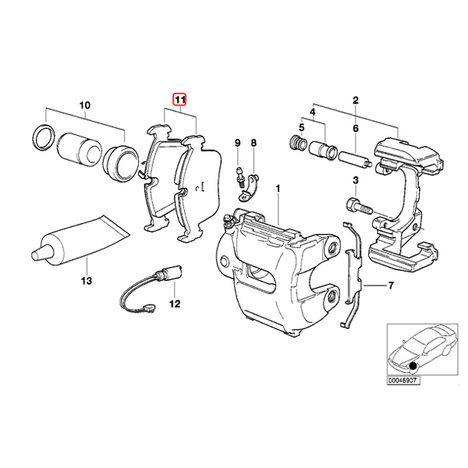 10
11
2
4
5
6
9
8
1
3
13
12
7
00046907