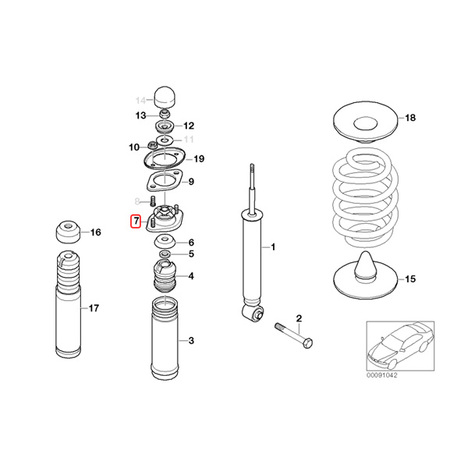 14
13
12
11
10
19
9
8
7
6
5
4
3
16
17
1
2
18
15
00091042