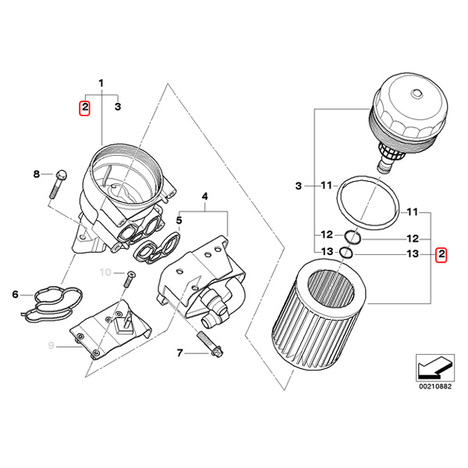 1
2
3
8
4
5
10
6
9
7
3
11
11
12
12
13
13
2
00210882