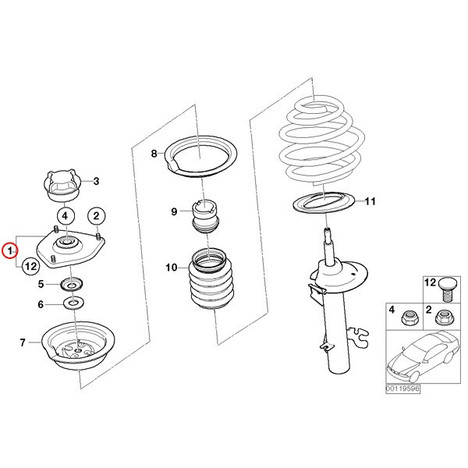 3
4
2
1
12
5
6
7
8
9
10
11
12
4
2
00119596