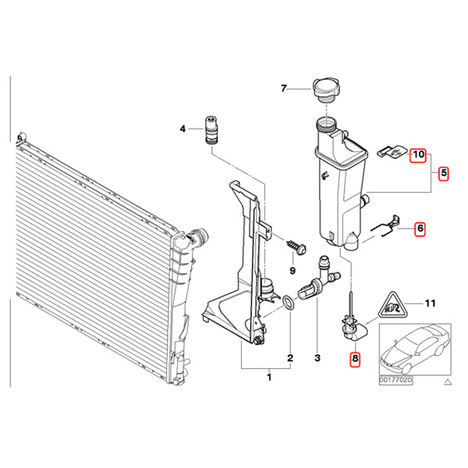 7
4
10
5
6
9
11
2
3
8
1
00177020