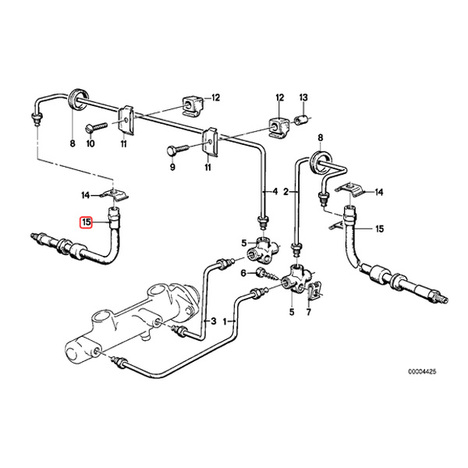 12
12
13
8
10
11
9
11
8
14
4
2
14
15
15
5
6
5
7
3
1
00004425