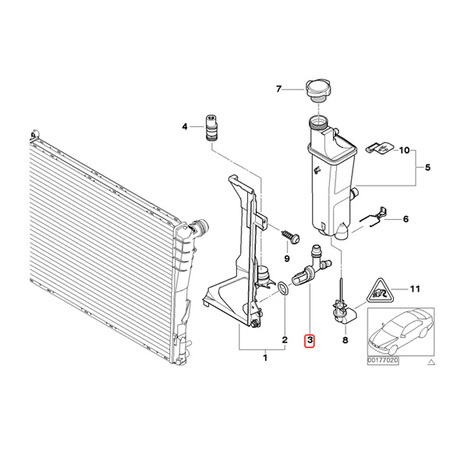 7
4
10
5
6
9
11
2
3
8
1
00177020