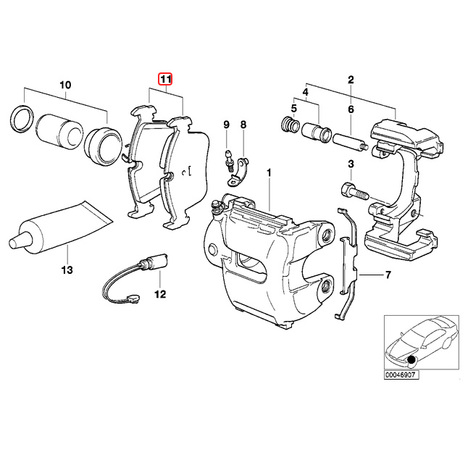 10
11
2
4
5
6
9
8
3
1
13
12
7
00046907