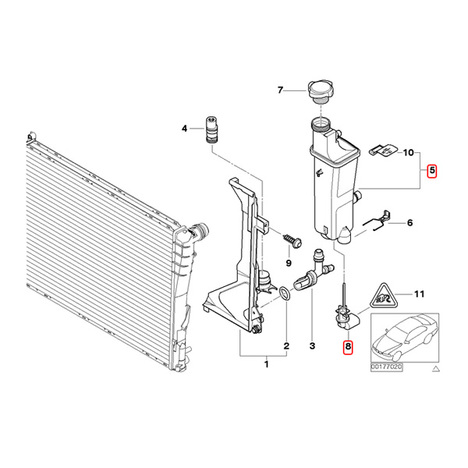 7
4
10
5
6
9
11
2
3
8
1
00177020