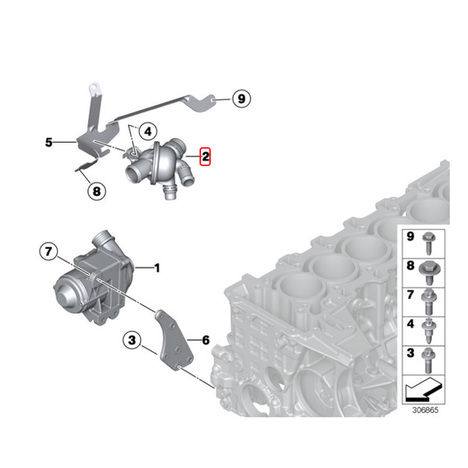 9
4
5
2
8
7
1
3
6
9
8
7
4
3
306865