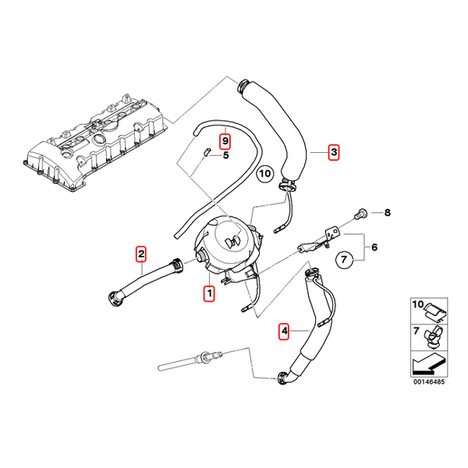 9
5
3
10
8
6
7
2
1
4
10
7
00146485