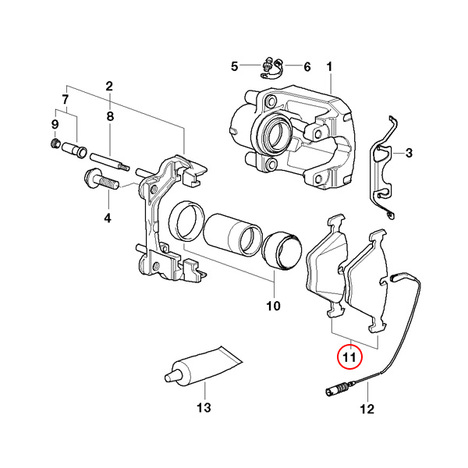 5
6
1
2
7
8
9
3
4
10
11
13
12