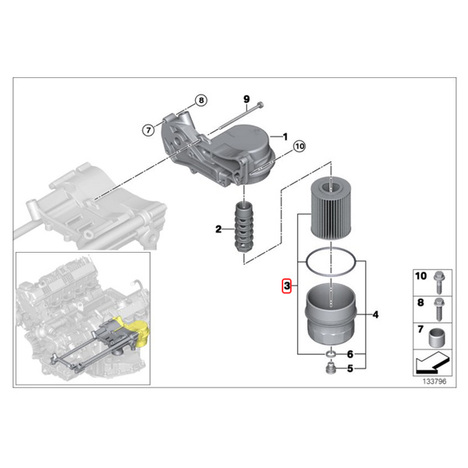 8
9
7
1
10
2
3
4
6
5
10
8
7
133796