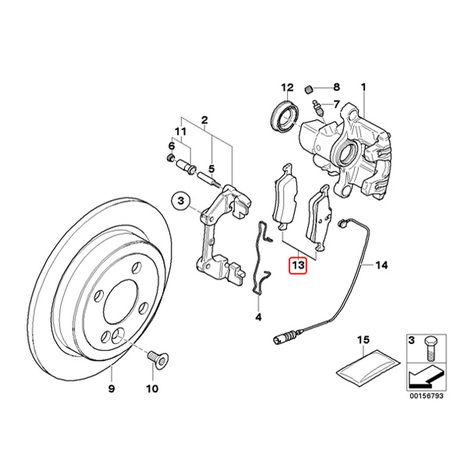 12
8
1
7
2
11
6
5
3
13
14
4
15
3
9
10
00156793