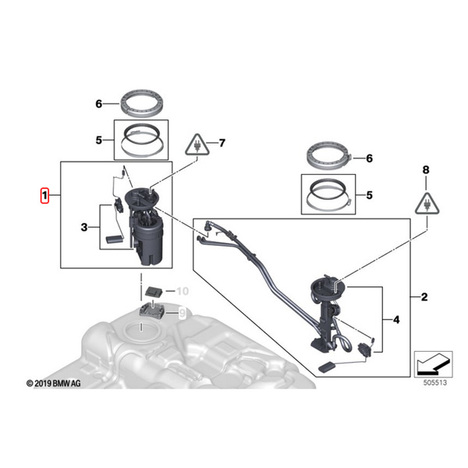 6

5

7

1

3

6

8

5

10

9

2

4

© 2019 BMW AG

505513